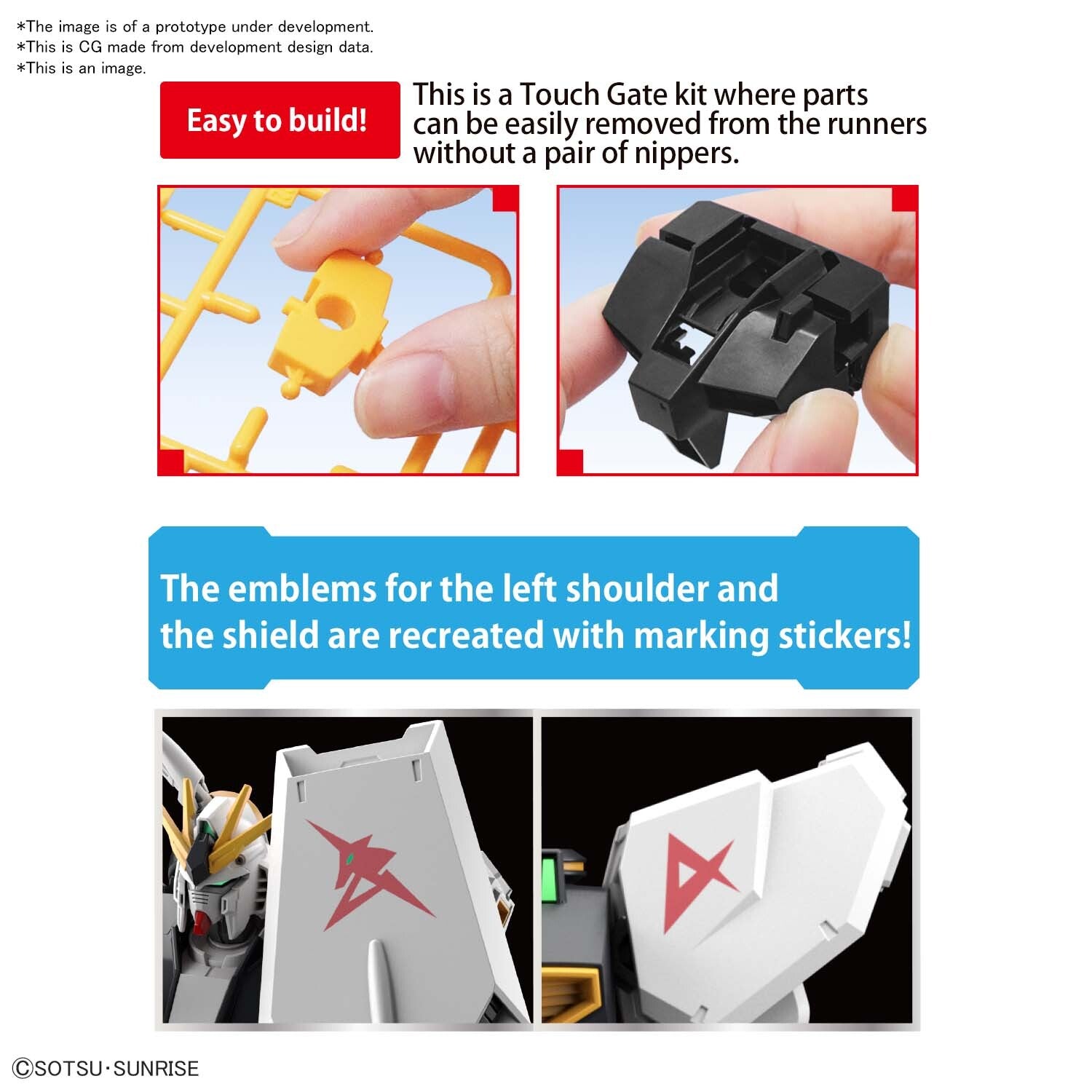 *The image is of a prototype under development.
*This is CG made from development design data.
*This is an image.

Easy to build!

This is a Touch Gate kit where parts can be easily removed from the runners without a pair of nippers.

The emblems for the left shoulder and the shield are recreated with marking stickers!

©SOTSU·SUNRISE