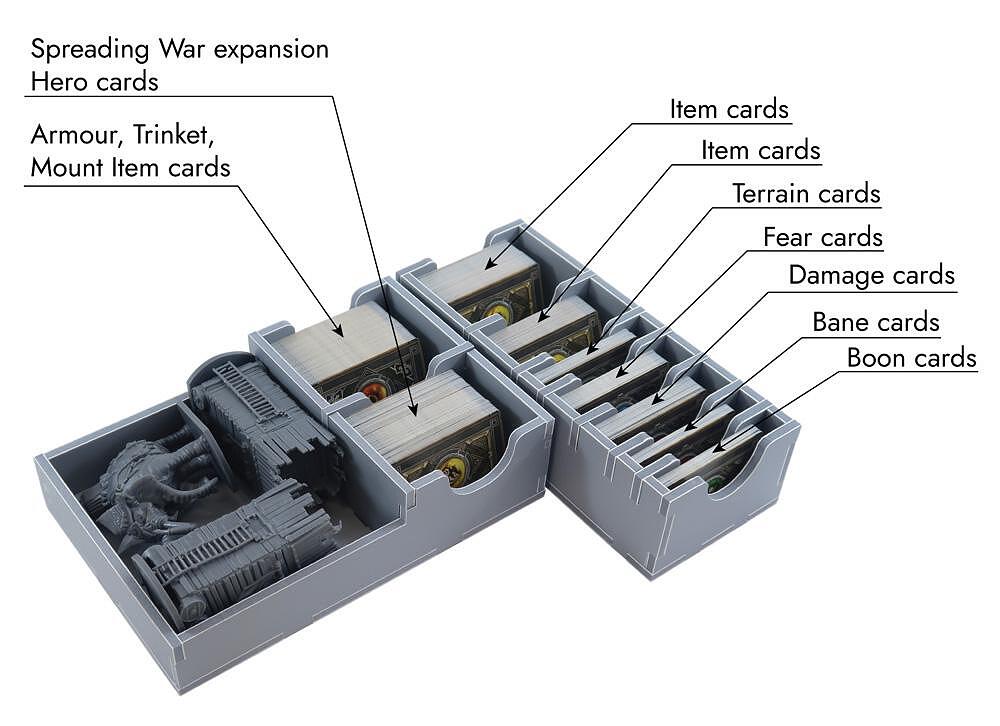 Spreading War expansion
Hero cards

Armour, Trinket,
Mount Item cards

Item cards

Item cards

Terrain cards

Fear cards

Damage cards

Bane cards

Boon cards