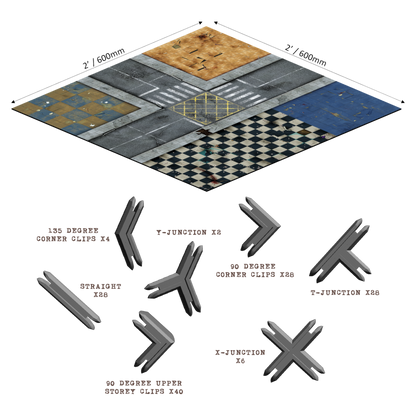 2' / 600mm

2' / 600mm

135 DEGREE CORNER CLIPS X4

Y-JUNCTION X2

90 DEGREE CORNER CLIPS X28

STRAIGHT X28

T-JUNCTION X28

X-JUNCTION X6

90 DEGREE UPPER STOREY CLIPS X40