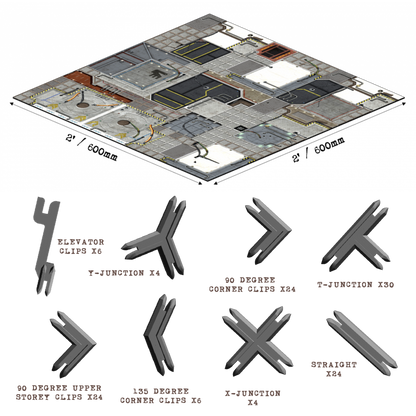 2' / 600mm

2' / 600mm

ELEVATOR CLIPS X6

Y-JUNCTION X4

90 DEGREE CORNER CLIPS X24

T-JUNCTION X30

90 DEGREE UPPER STOREY CLIPS X24

135 DEGREE CORNER CLIPS X6

X-JUNCTION X4

STRAIGHT X24