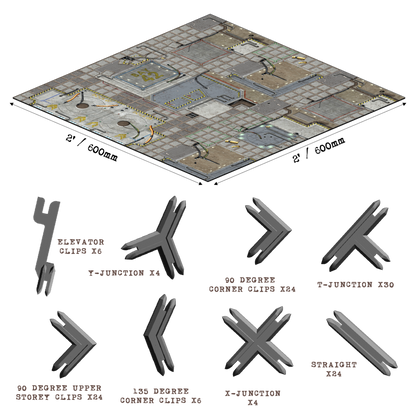 BAY 42

2' / 600mm

2' / 600mm

ELEVATOR CLIPS X6

Y-JUNCTION X4

90 DEGREE CORNER CLIPS X24

T-JUNCTION X30

90 DEGREE UPPER STOREY CLIPS X24

135 DEGREE CORNER CLIPS X6

X-JUNCTION X4

STRAIGHT X24