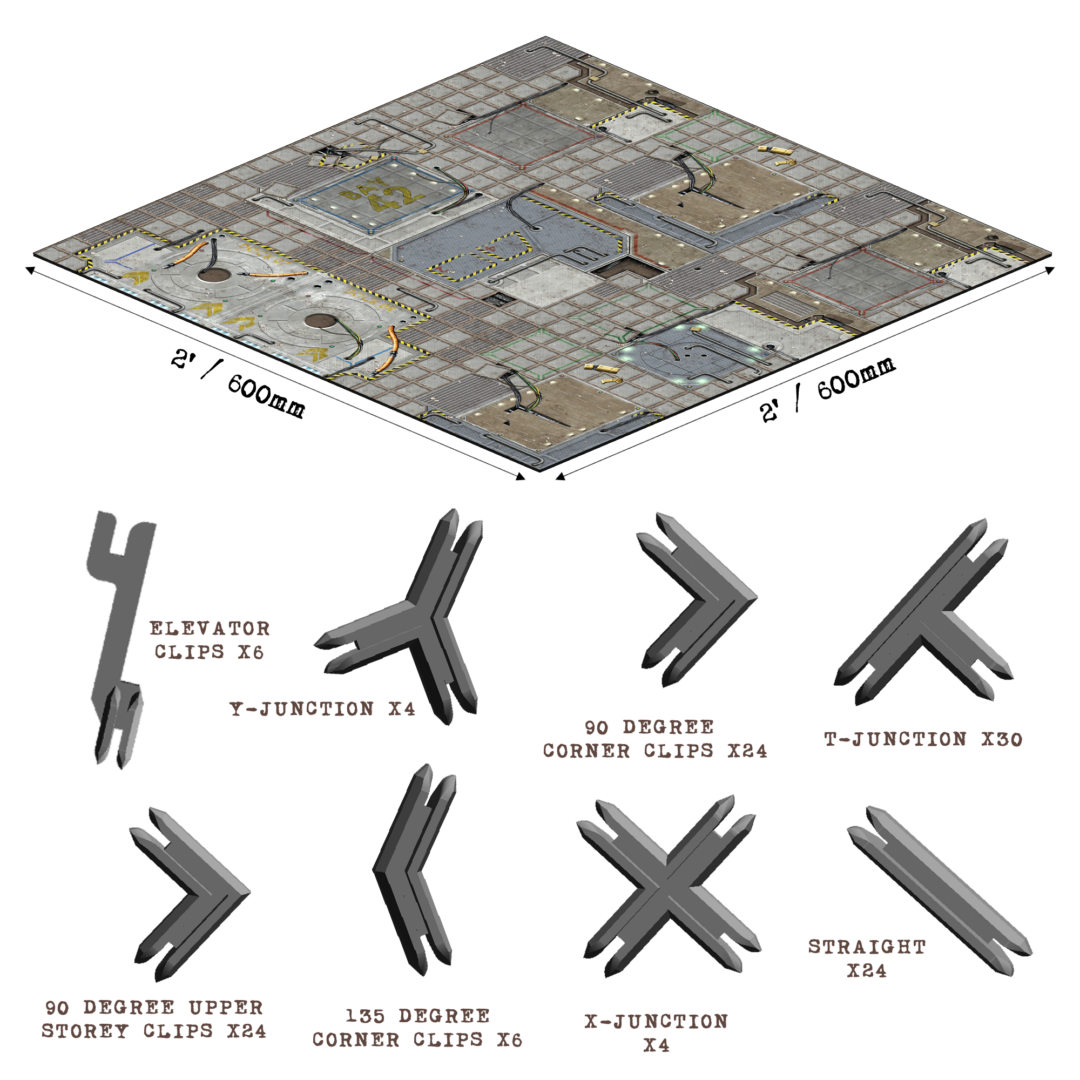 42

2' / 600mm

2' / 600mm

ELEVATOR CLIPS X6

Y-JUNCTION X4

90 DEGREE CORNER CLIPS X24

T-JUNCTION X30

90 DEGREE UPPER STOREY CLIPS X24

135 DEGREE CORNER CLIPS X6

X-JUNCTION X4

STRAIGHT X24