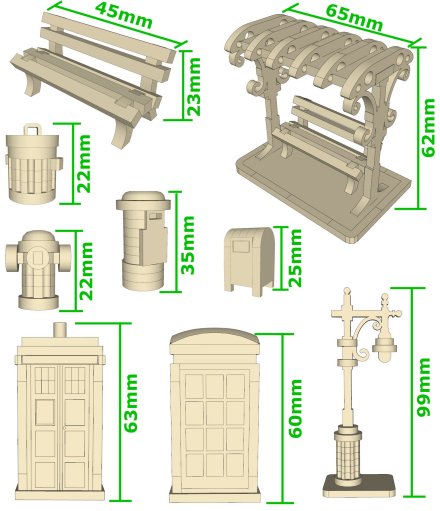 45mm
23mm
65mm
62mm
22mm
35mm
22mm
25mm
63mm
60mm
99mm