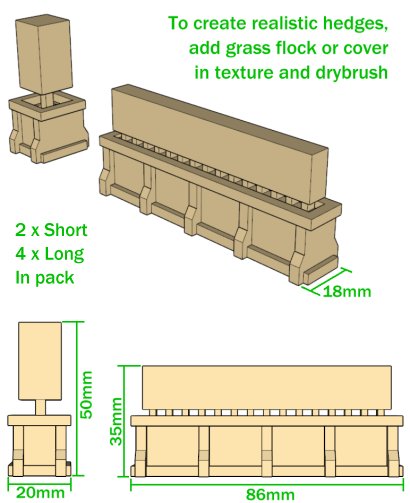 To create realistic hedges, add grass flock or cover in texture and drybrush

2 x Short
4 x Long
In pack

18mm

50mm

35mm

20mm

86mm