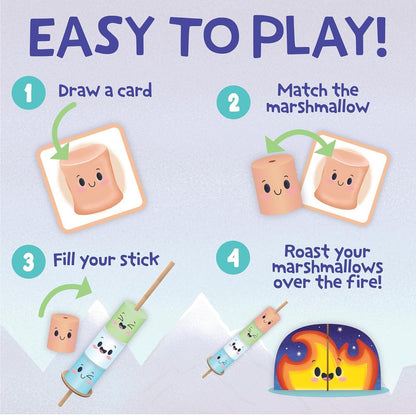 EASY TO PLAY!

1 Draw a card

2 Match the marshmallow

3 Fill your stick

4 Roast your marshmallows over the fire!