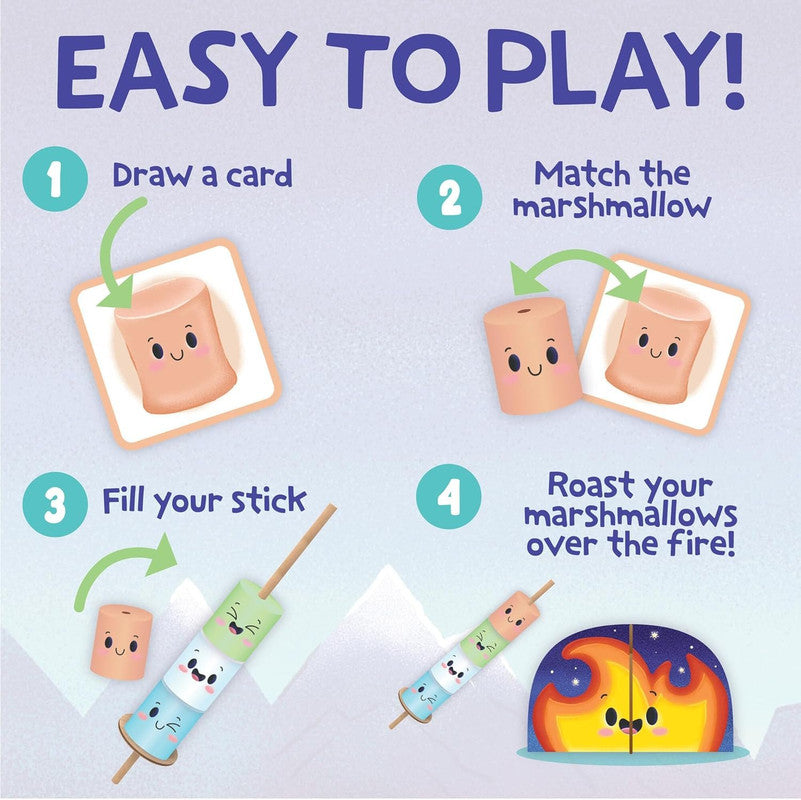 EASY TO PLAY!

1 Draw a card

2 Match the marshmallow

3 Fill your stick

4 Roast your marshmallows over the fire!