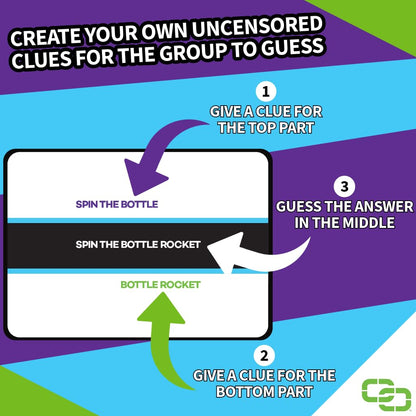 CREATE YOUR OWN UNCENSORED CLUES FOR THE GROUP TO GUESS

1
GIVE A CLUE FOR THE TOP PART

SPIN THE BOTTLE

3
GUESS THE ANSWER IN THE MIDDLE

SPIN THE BOTTLE ROCKET

BOTTLE ROCKET

2
GIVE A CLUE FOR THE BOTTOM PART