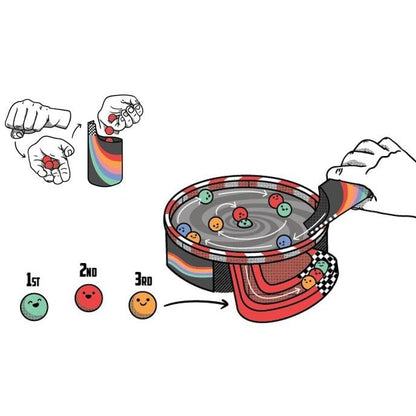 1ST

2ND

3RD