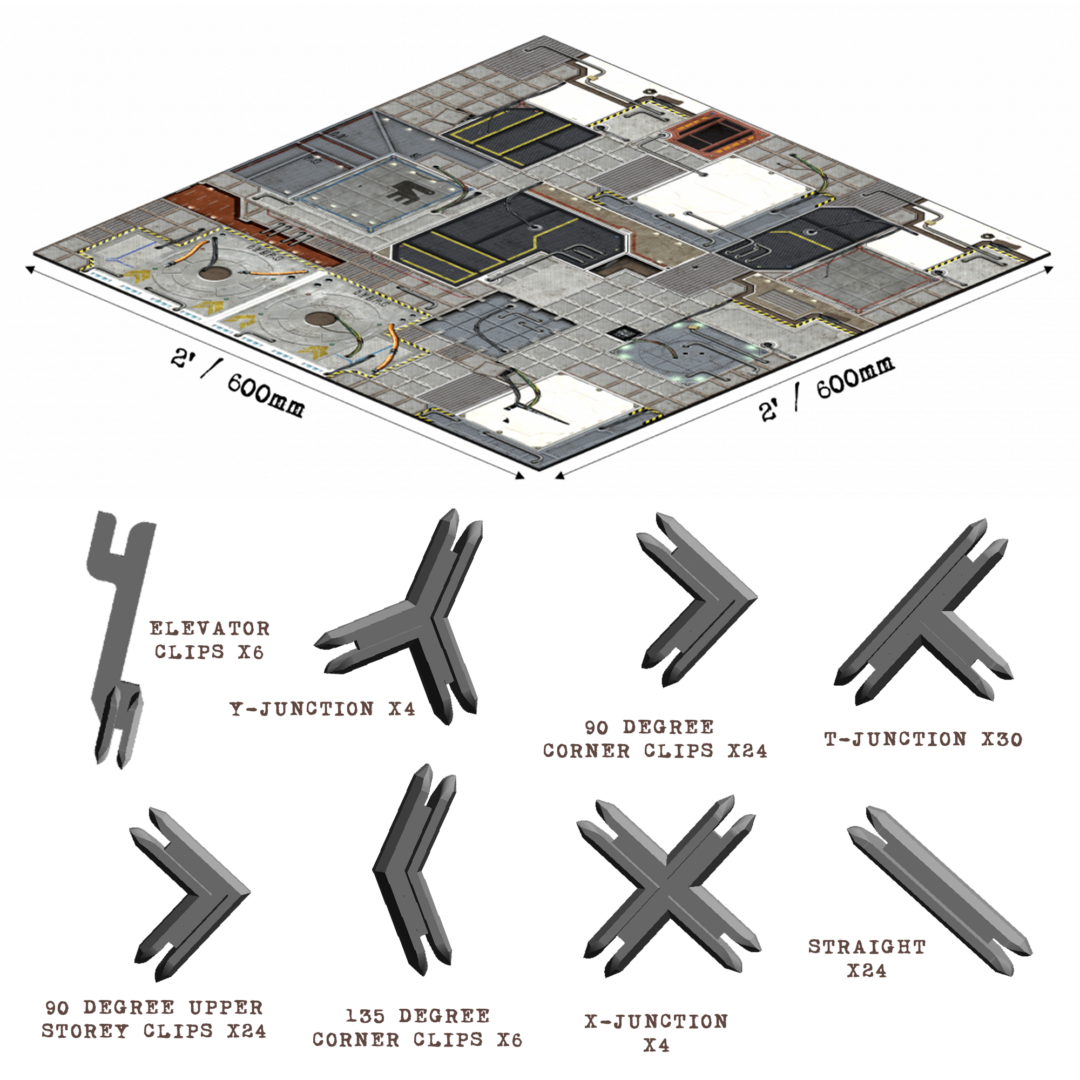 2' / 600mm

2' / 600mm

ELEVATOR CLIPS X6

Y-JUNCTION X4

90 DEGREE CORNER CLIPS X24

T-JUNCTION X30

90 DEGREE UPPER STOREY CLIPS X24

135 DEGREE CORNER CLIPS X6

X-JUNCTION X4

STRAIGHT X24