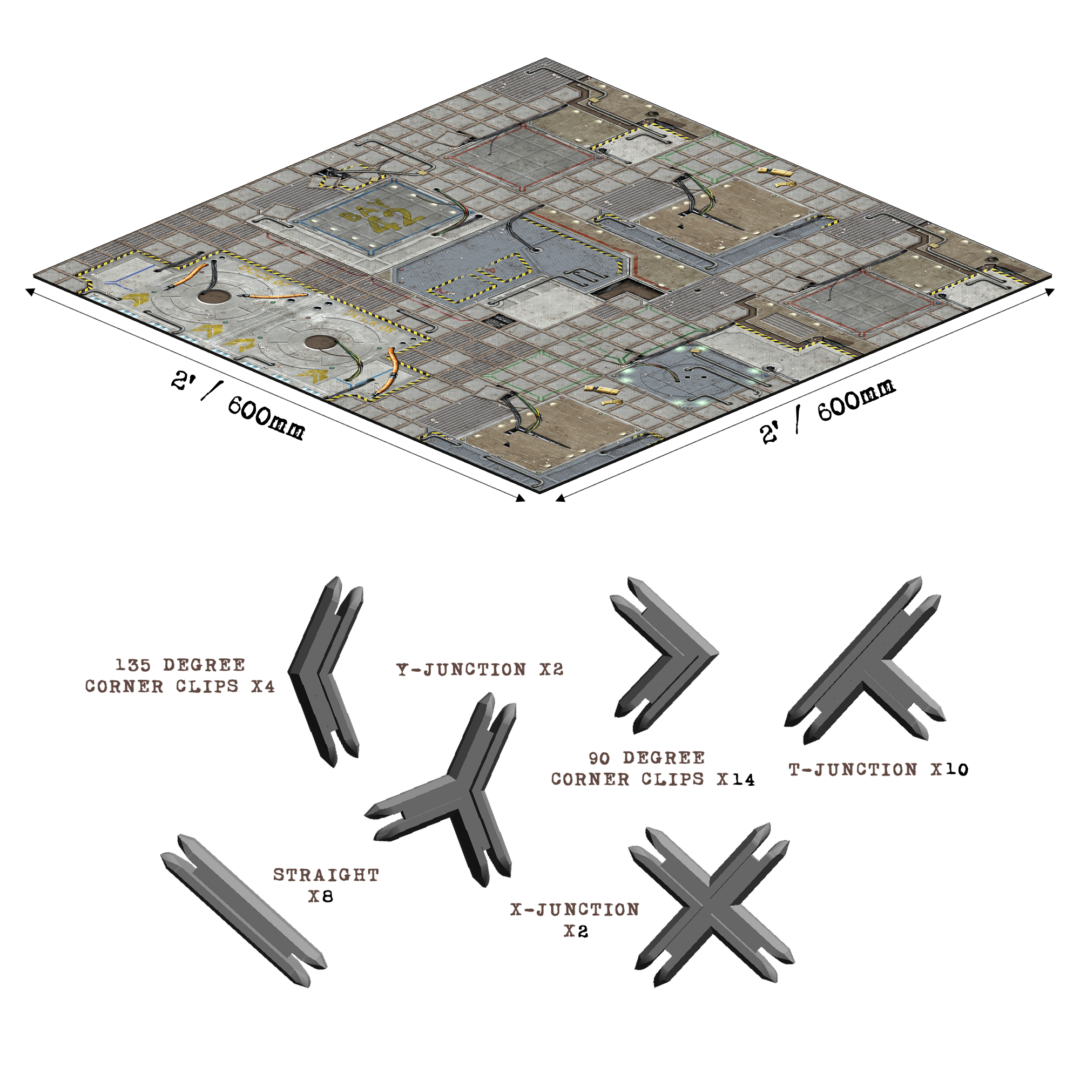 BAY 42

2' / 600mm

2' / 600mm

135 DEGREE CORNER CLIPS X4

Y-JUNCTION X2

90 DEGREE CORNER CLIPS X14

T-JUNCTION X10

STRAIGHT X8

X-JUNCTION X2